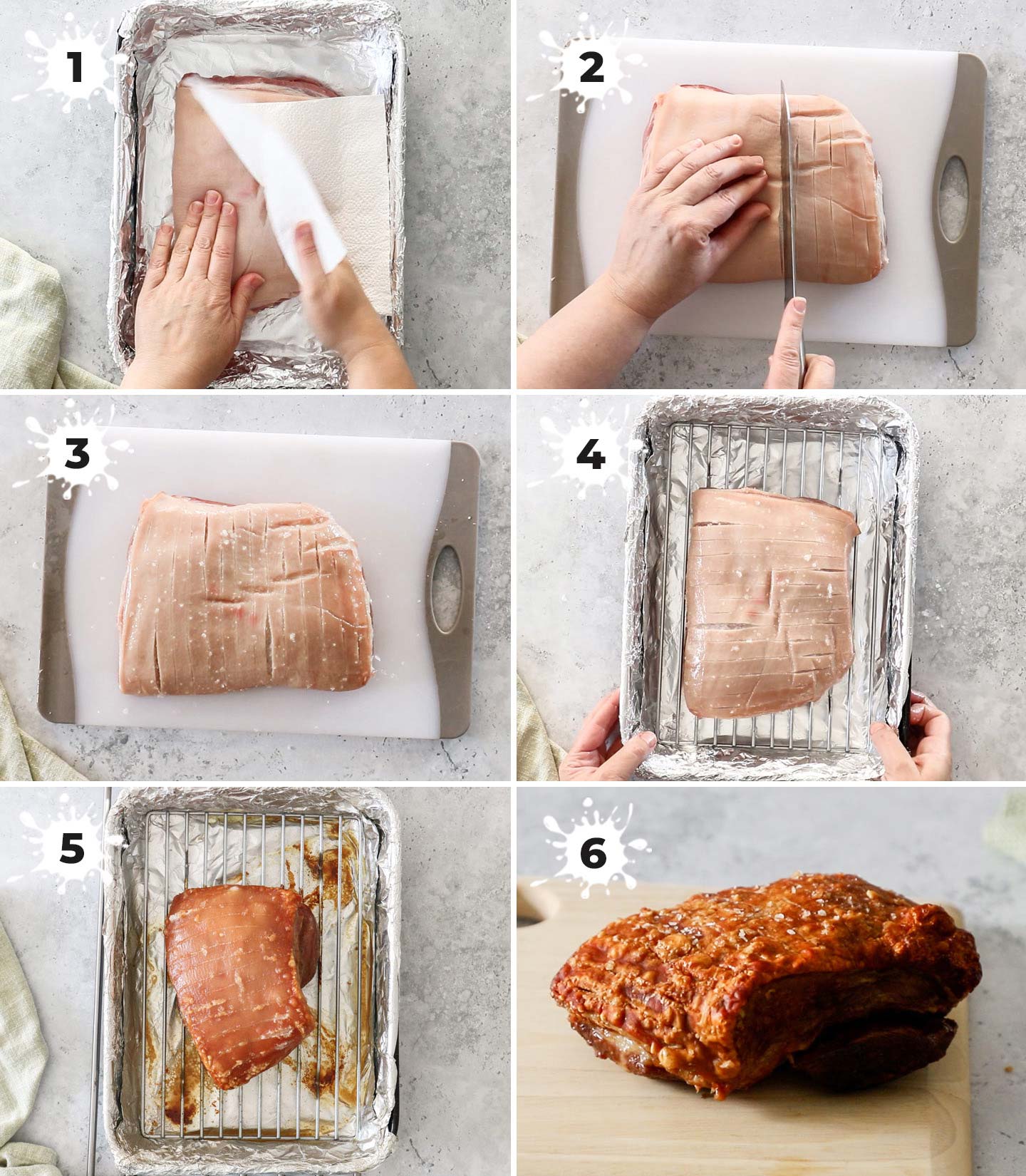 1

2

3

4

5

6