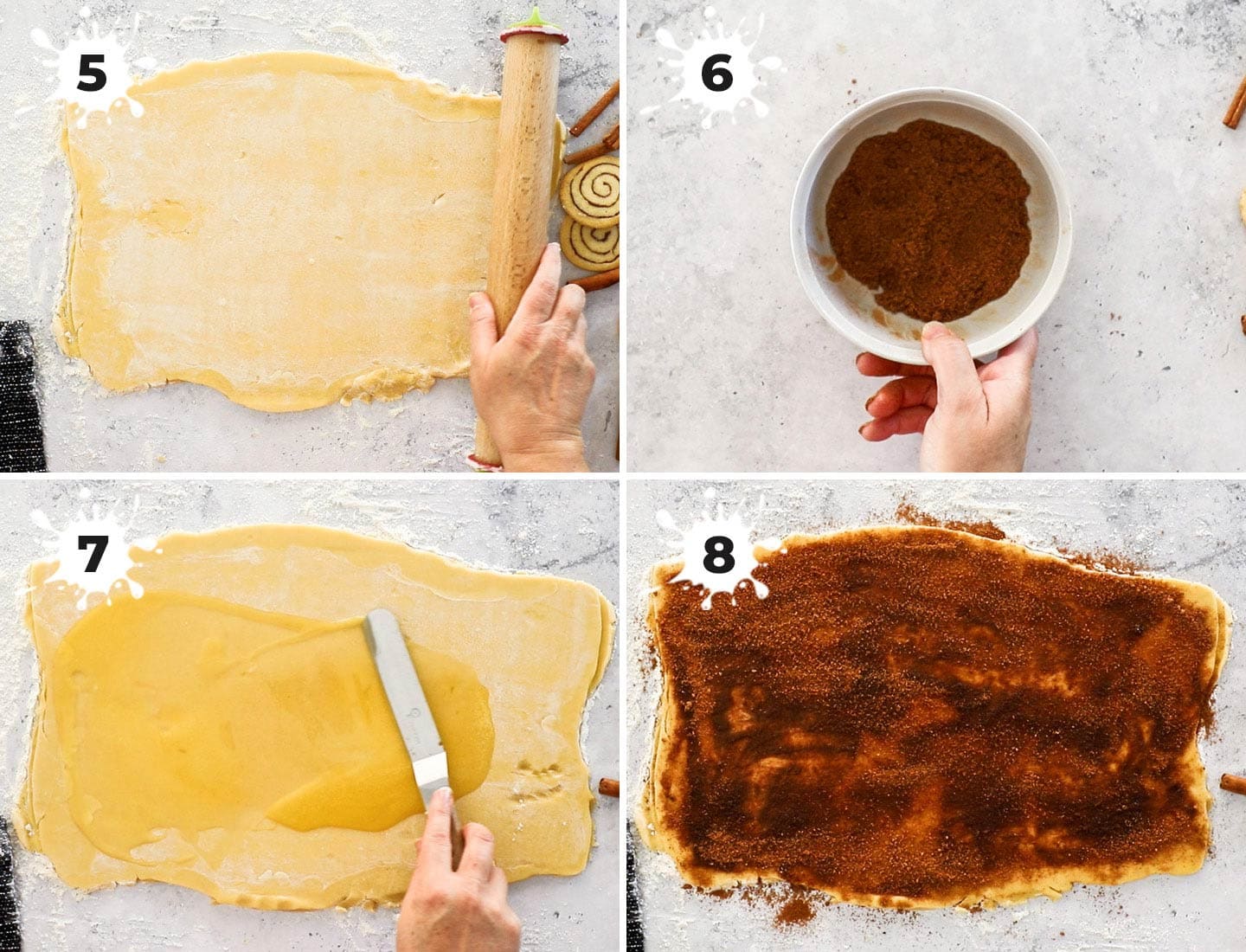 5

6

7

8