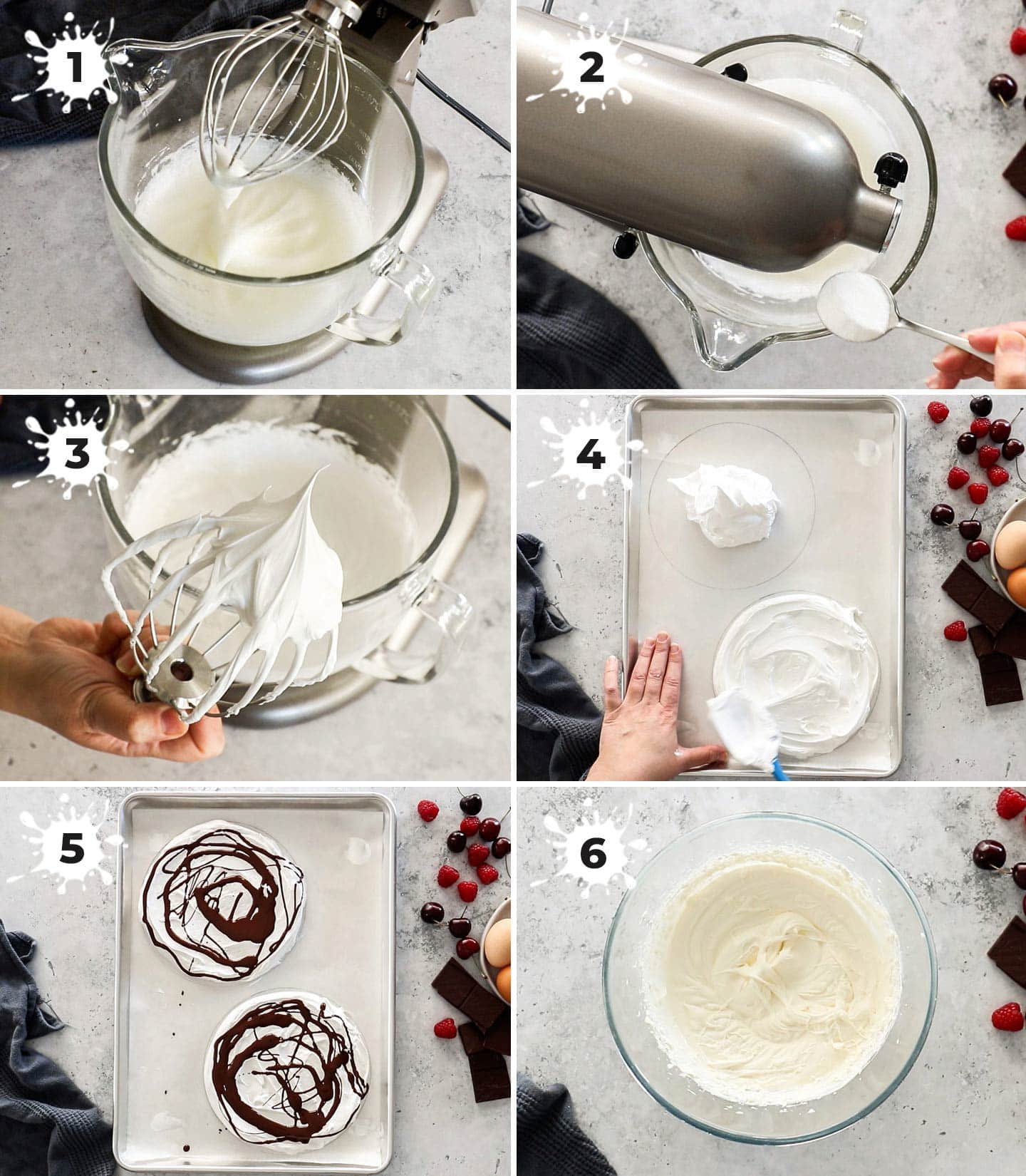 1

2

3

4

5

6