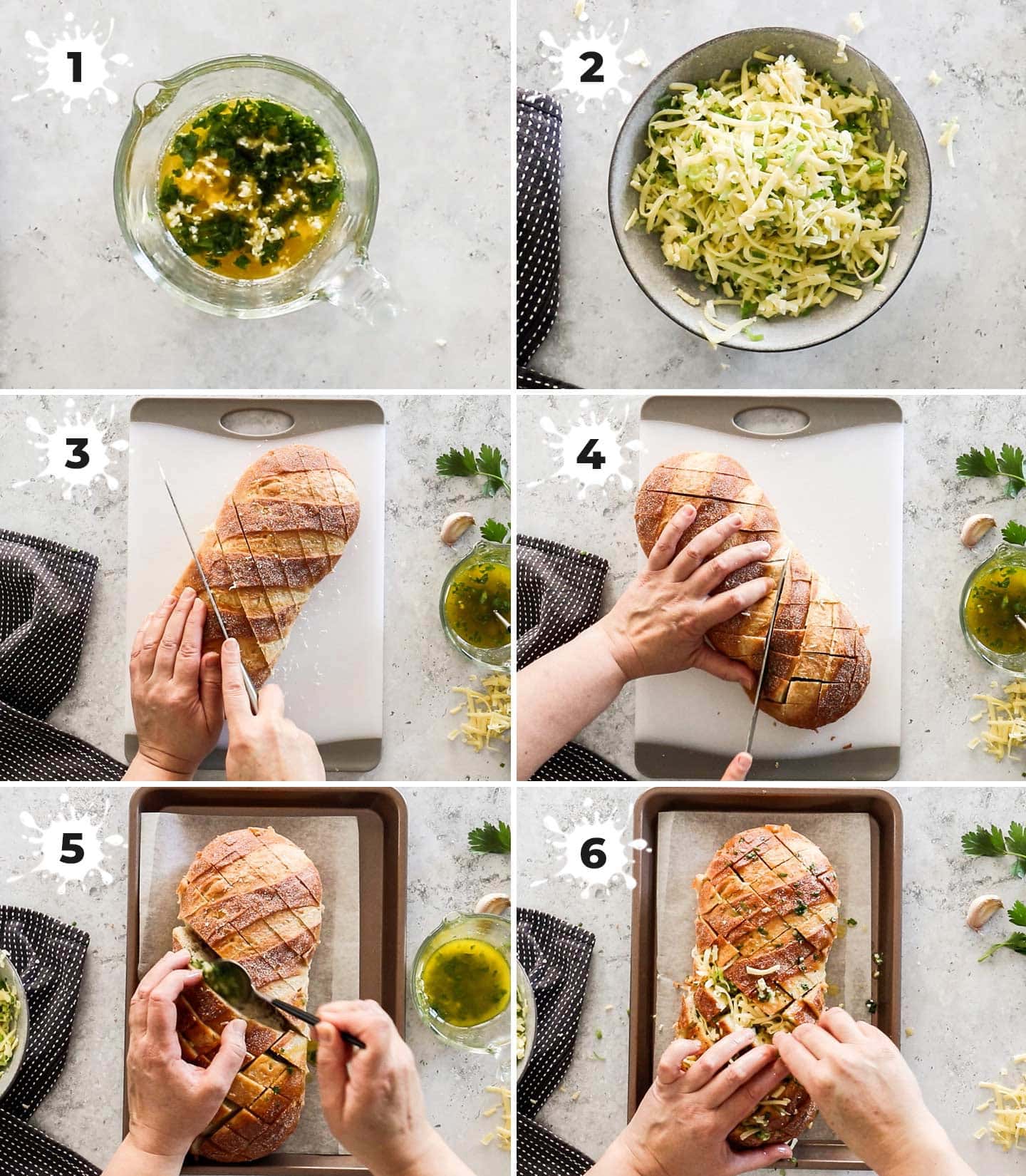 1

2

3

4

5

6