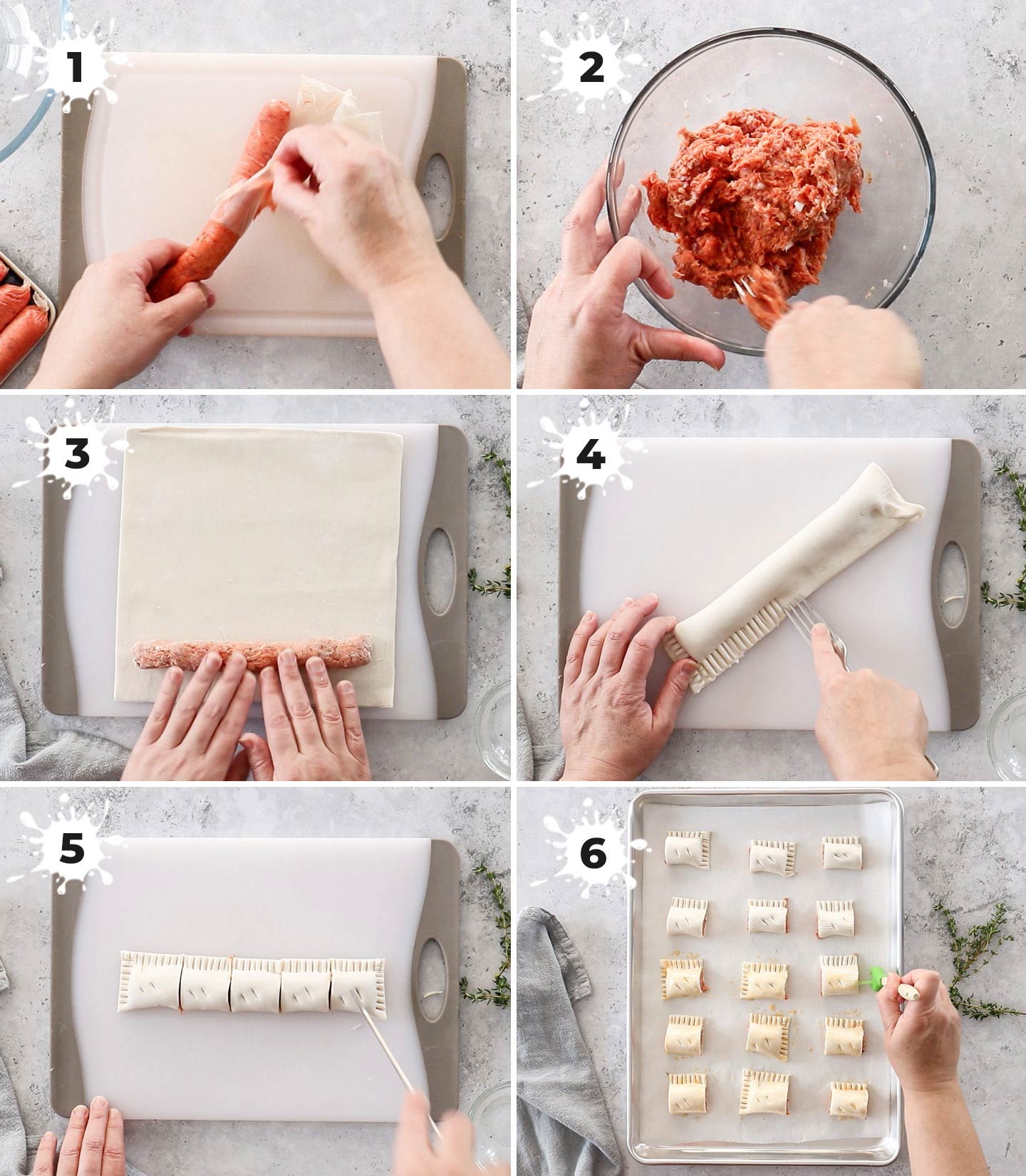 1
2
3
4
5
6