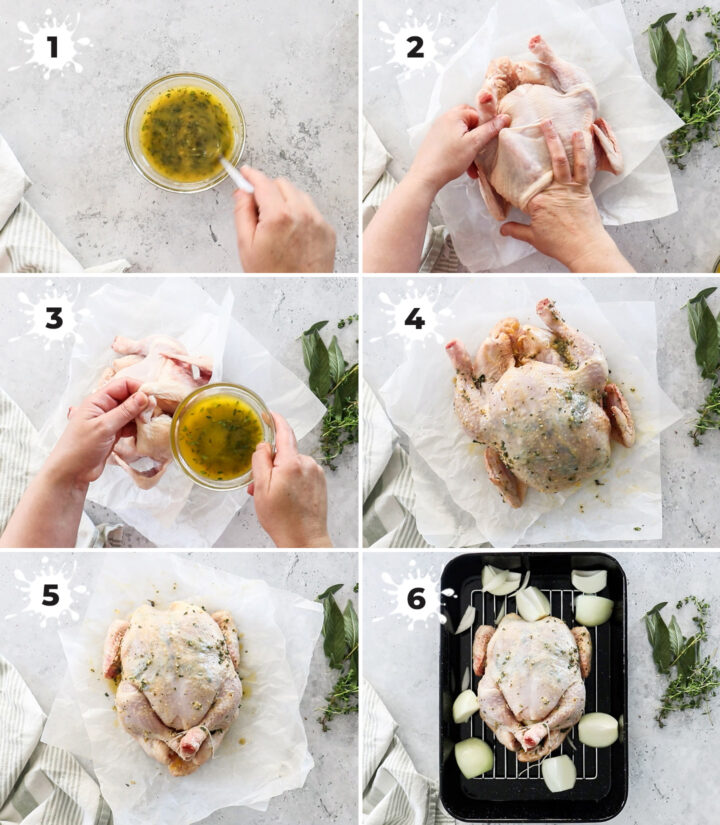 1

2

3

4

5

6