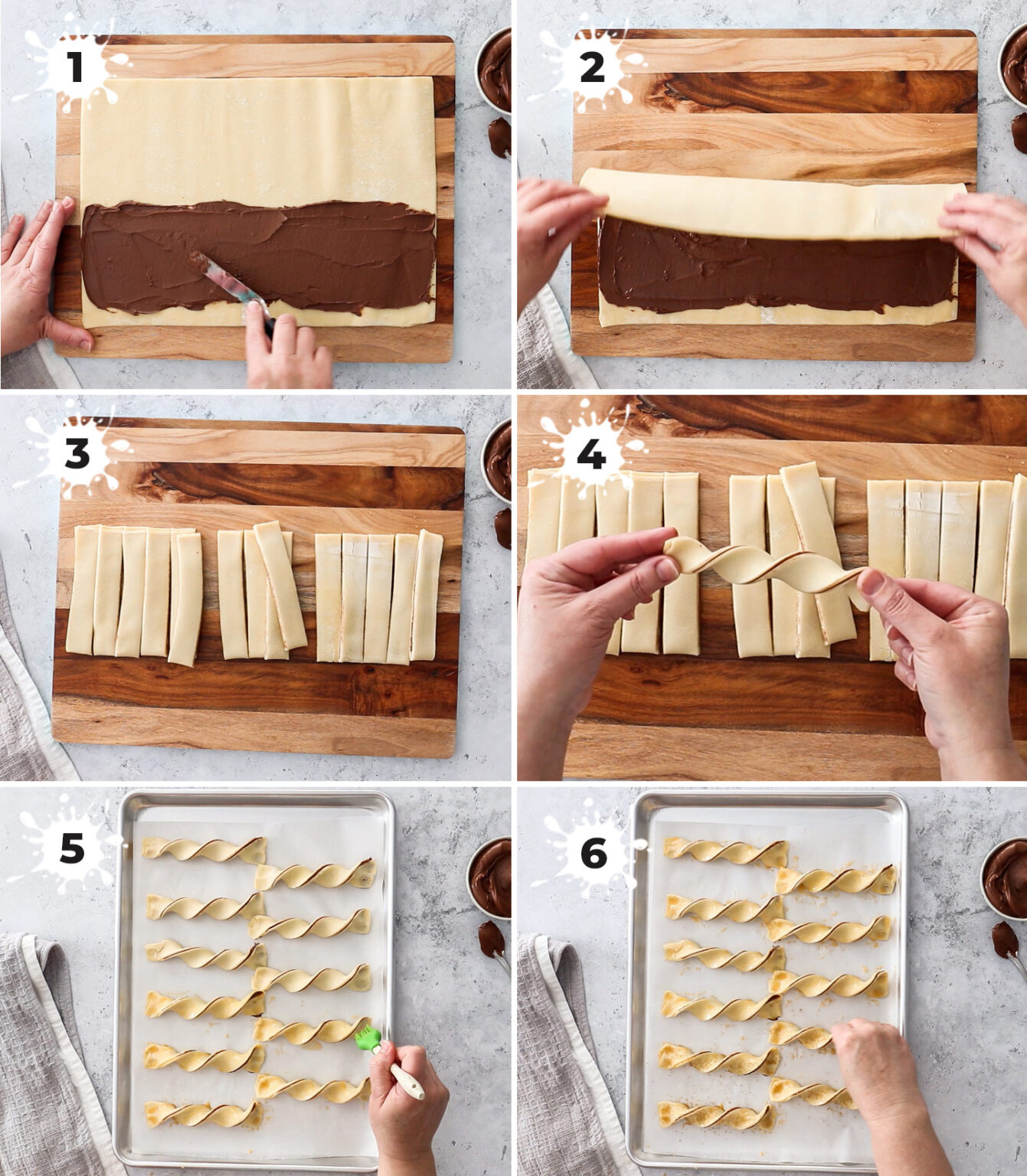 1

2

3

4

5

6