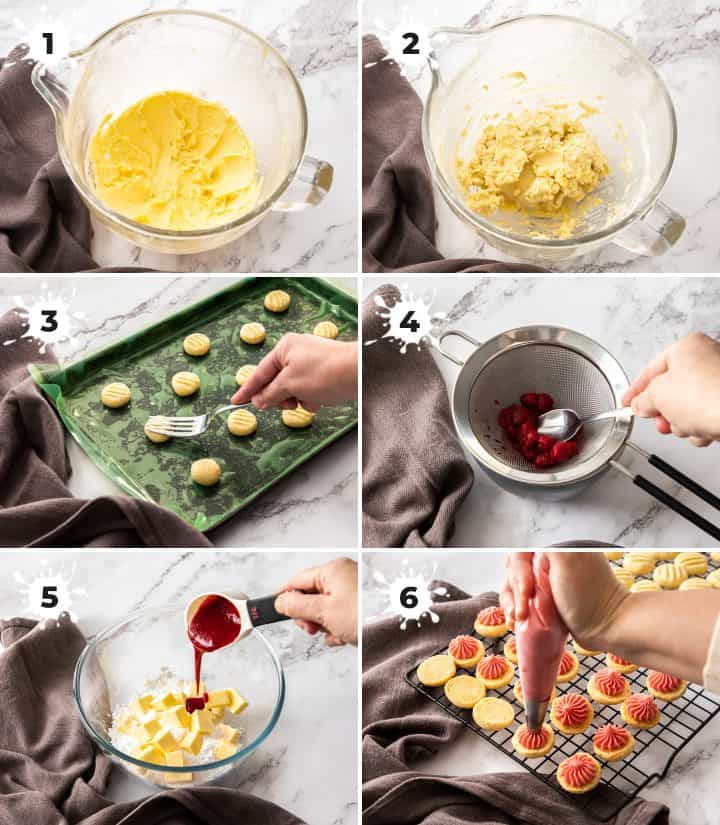 1

2

3

4

5

6