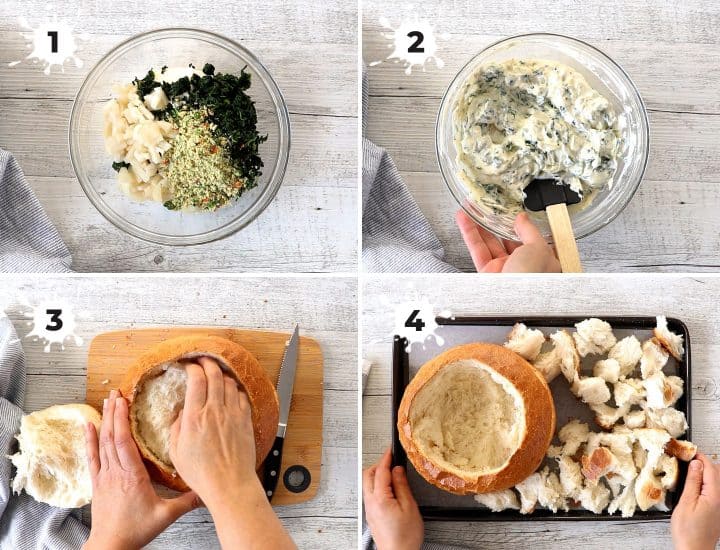 1

2

3

4